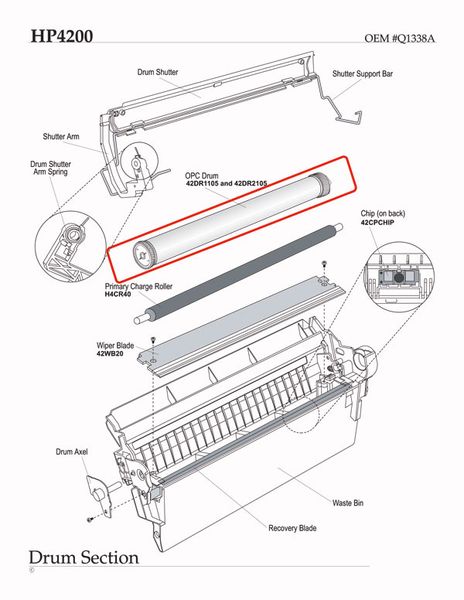 HP4200

OEM #Q1338A

Drum Shutter

Shutter Support Bar

Shutter Arm

Drum Shutter Arm Spring

OPC Drum
42DR1105 and 42DR2105

Chip (on back)
42CPCHIP

Primary Charge Roller
H4CR40

Wiper Blade
42WB20

Drum Axel

Waste Bin

Recovery Blade

Drum Section

©