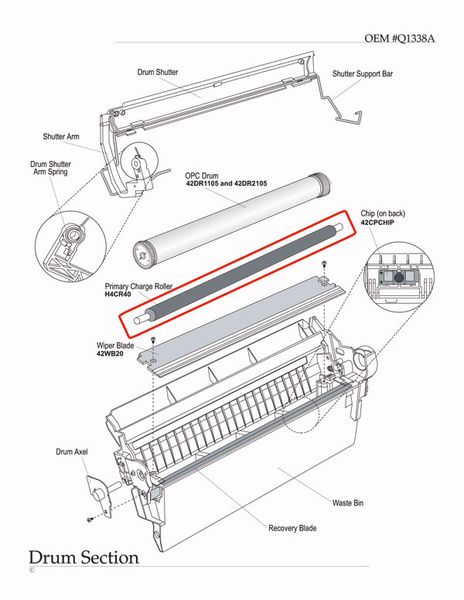 OEM #Q1338A

Drum Shutter

Shutter Support Bar

Shutter Arm

Drum Shutter Arm Spring

OPC Drum
42DR1105 and 42DR2105

Chip (on back)
42CPCHIP

Primary Charge Roller
H4CR40

Wiper Blade
42WB20

Drum Axel

Waste Bin

Recovery Blade

Drum Section
©