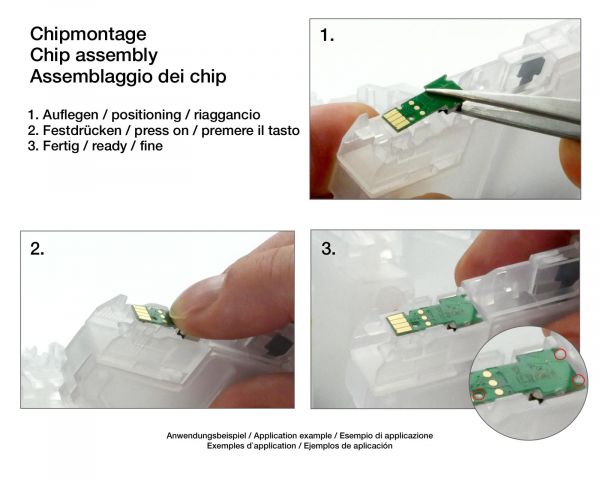 Chipmontage
Chip assembly
Assemblaggio dei chip

1. Auflegen / positioning / riaggancio
2. Festdrücken / press on / premere il tasto
3. Fertig / ready / fine

1.

2.

3.

Anwendungsbeispiel / Application example / Esempio di applicazione
Exemples d'application / Ejemplos de aplicación