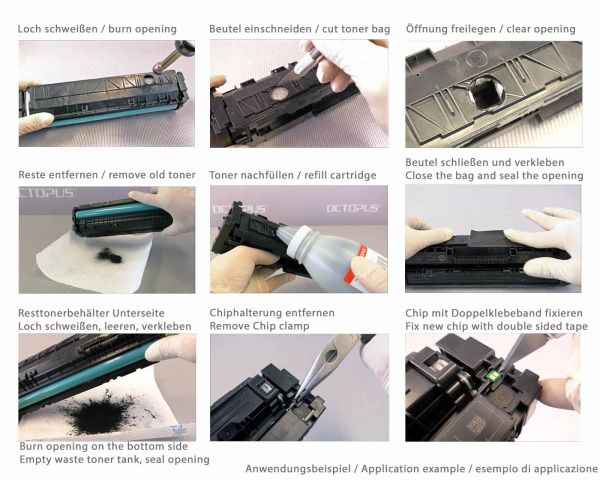 Loch schweißen / burn opening

Beutel einschneiden / cut toner bag

Öffnung freilegen / clear opening

Reste entfernen / remove old toner

OCTOPUS

Toner nachfüllen / refill cartridge

OCTOPUS

OCTOPUS

Beutel schließen und verkleben
Close the bag and seal the opening

Resttonerbehälter Unterseite
Loch schweißen, leeren, verkleben

Burn opening on the bottom side
Empty waste toner tank, seal opening

Chiphalterung entfernen
Remove Chip clamp

Chip mit Doppelklebeband fixieren
Fix new chip with double sided tape

Anwendungsbeispiel / Application example / esempio di applicazione